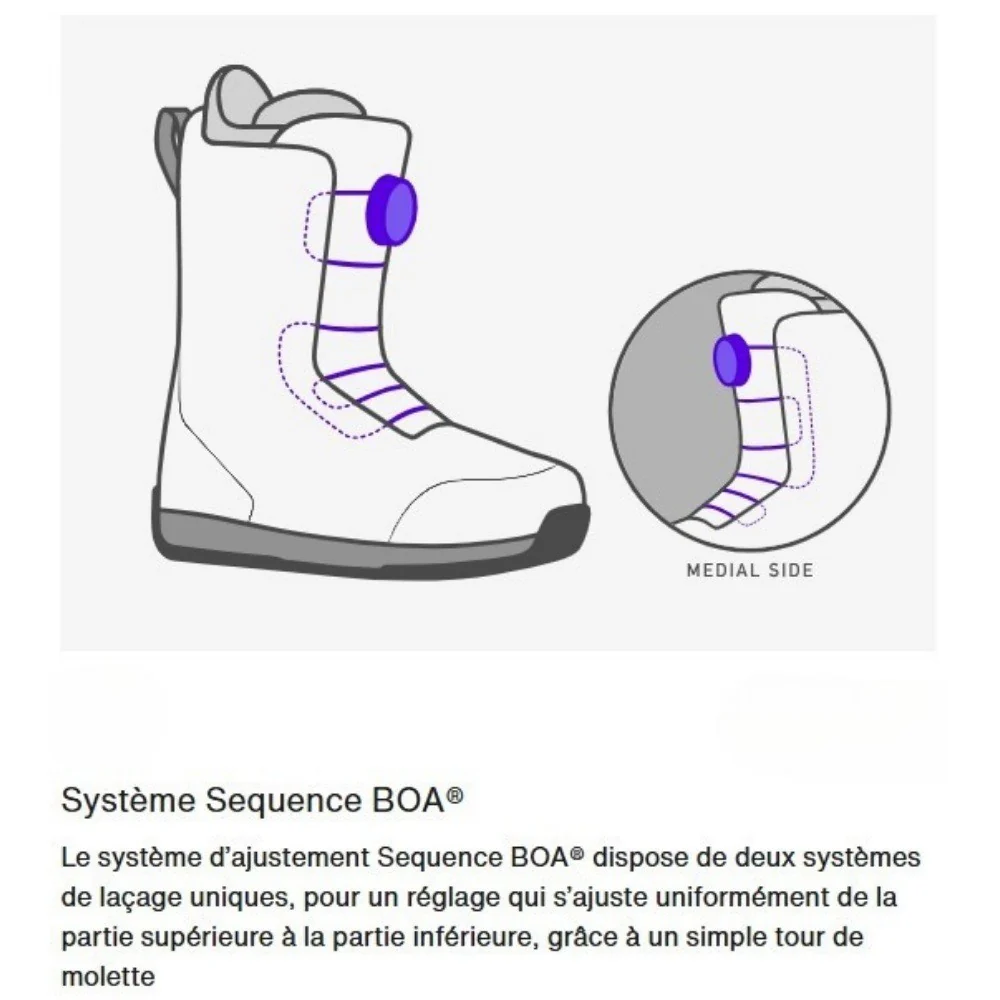 MEDIAL SIDE

Système Sequence BOA®

Le système d'ajustement Sequence BOA® dispose de deux systèmes de laçage uniques, pour un réglage qui s'ajuste uniformément de la partie supérieure à la partie inférieure, grâce à un simple tour de molette